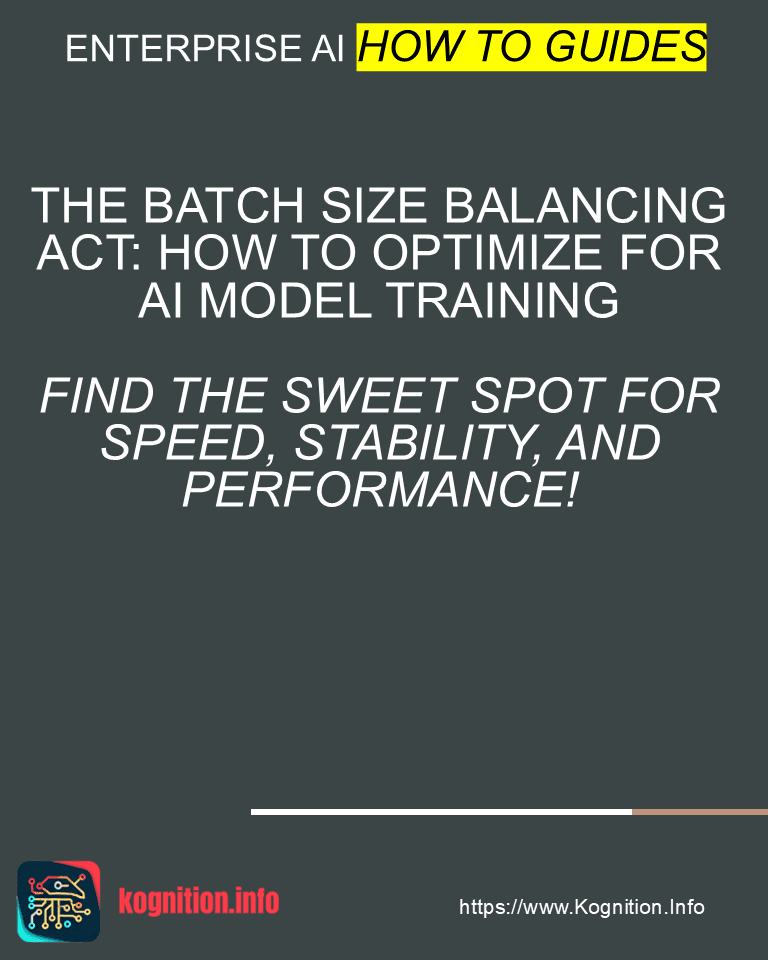 ENTERPRISE AI HOW TO GUIDES

THE BATCH SIZE BALANCING ACT: HOW TO OPTIMIZE FOR AI MODEL TRAINING

FIND THE SWEET SPOT FOR SPEED, STABILITY, AND PERFORMANCE!

kognition.info

https://www.Kognition.Info