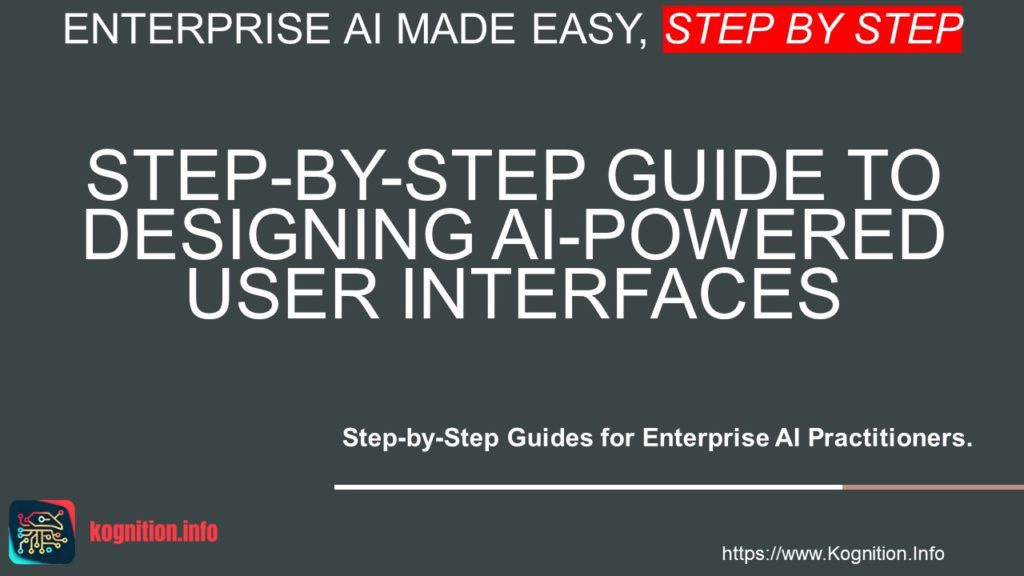 ENTERPRISE AI MADE EASY, STEP BY STEP

STEP-BY-STEP GUIDE TO DESIGNING AI-POWERED USER INTERFACES

Step-by-Step Guides for Enterprise AI Practitioners.

kognition.info

https://www.Kognition.Info